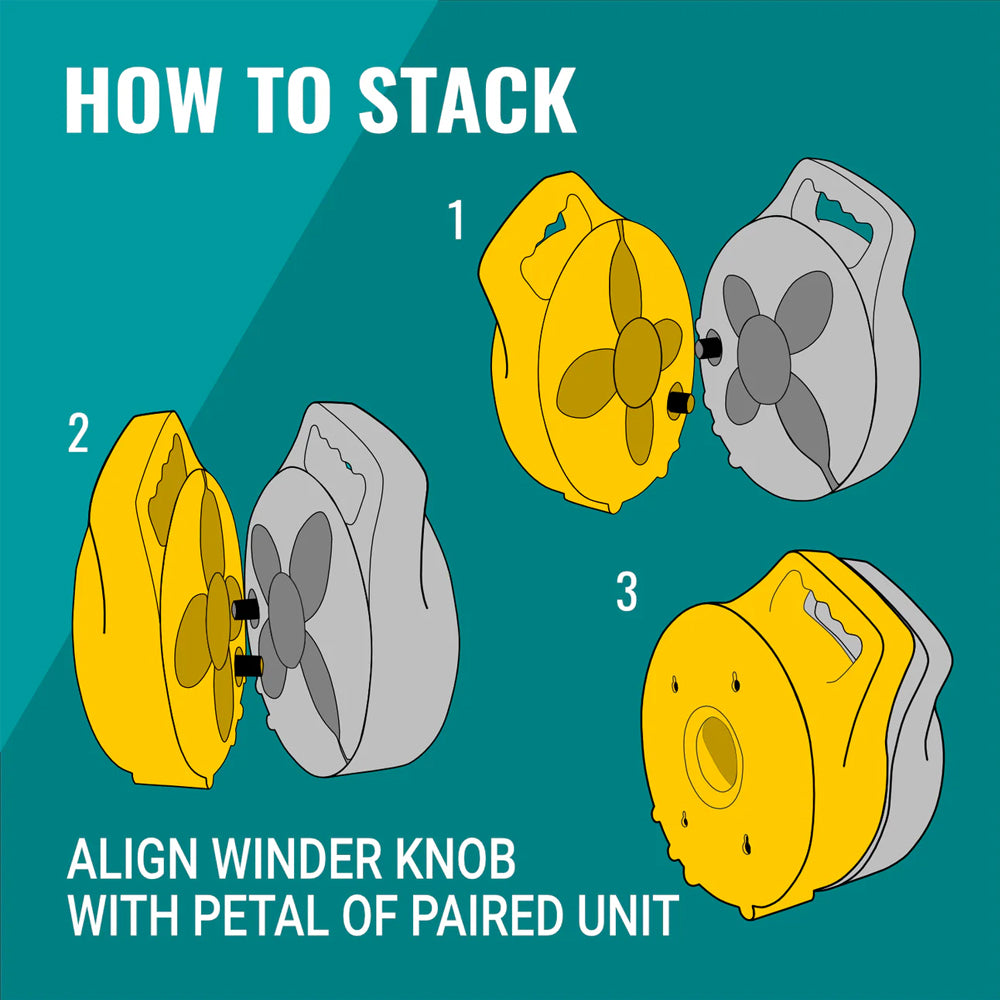 HOW TO STACK

1

2

3

ALIGN WINDER KNOB WITH PETAL OF PAIRED UNIT