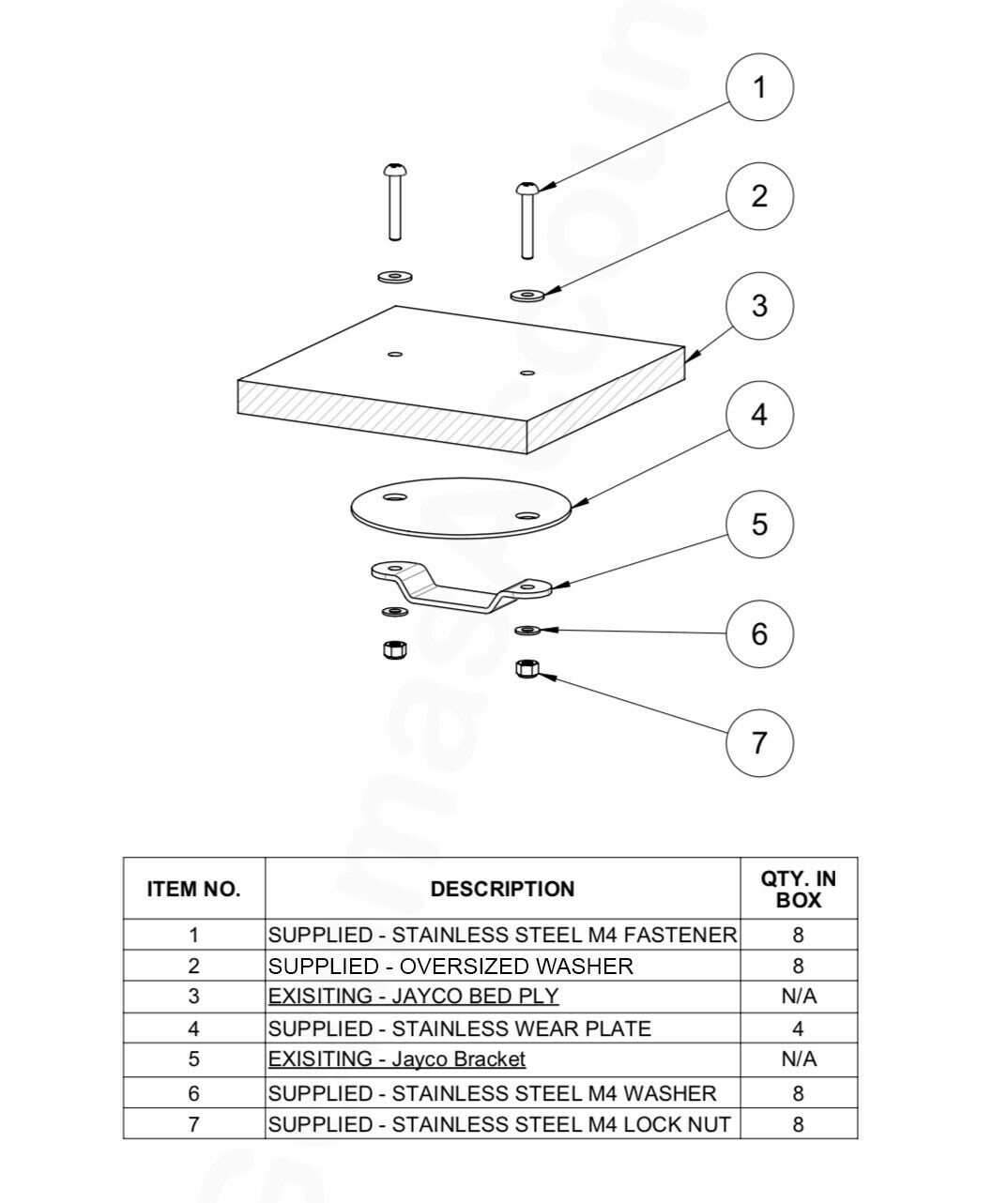 1
2
3
4
5
6
7

| ITEM NO. | DESCRIPTION | QTY. IN BOX |
|---|---|---|
| 1 | SUPPLIED - STAINLESS STEEL M4 FASTENER | 8 |
| 2 | SUPPLIED - OVERSIZED WASHER | 8 |
| 3 | EXISITING - JAYCO BED PLY | N/A |
| 4 | SUPPLIED - STAINLESS WEAR PLATE | 4 |
| 5 | EXISITING - Jayco Bracket | N/A |
| 6 | SUPPLIED - STAINLESS STEEL M4 WASHER | 8 |
| 7 | SUPPLIED - STAINLESS STEEL M4 LOCK NUT | 8 |