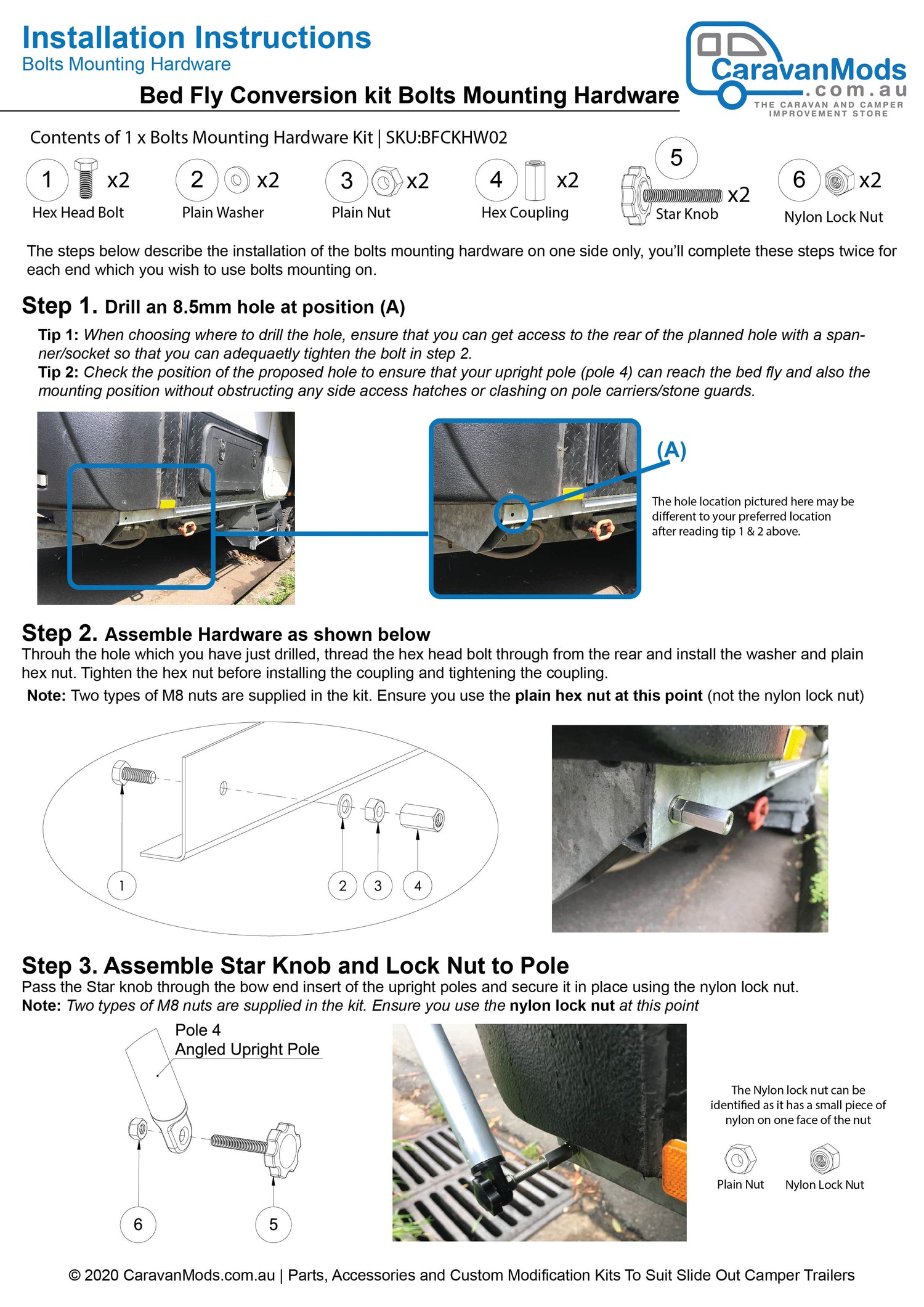 Installation Instructions
Bolts Mounting Hardware

CaravanMods
.com.au
THE CARAVAN AND CAMPER IMPROVEMENT STORE

Bed Fly Conversion kit Bolts Mounting Hardware

Contents of 1 x Bolts Mounting Hardware Kit | SKU:BFCKHW02

1 x2 Hex Head Bolt
2 x2 Plain Washer
3 x2 Plain Nut
4 x2 Hex Coupling
5 x2 Star Knob
6 x2 Nylon Lock Nut

The steps below describe the installation of the bolts mounting hardware on one side only, you'll complete these steps twice for each end which you wish to use bolts mounting on.

Step 1. Drill an 8.5mm hole at position (A)

Tip 1: When choosing where to drill the hole, ensure that you can get access to the rear of the planned hole with a spanner/socket so that you can adequaetly tighten the bolt in step 2.
Tip 2: Check the position of the proposed hole to ensure that your upright pole (pole 4) can reach the bed fly and also the mounting position without obstructing any side access hatches or clashing on pole carriers/stone guards.

(A)

The hole location pictured here may be different to your preferred location after reading tip 1 & 2 above.

Step 2. Assemble Hardware as shown below
Throuh the hole which you have just drilled, thread the hex head bolt through from the rear and install the washer and plain hex nut. Tighten the hex nut before installing the coupling and tightening the coupling.
Note: Two types of M8 nuts are supplied in the kit. Ensure you use the plain hex nut at this point (not the nylon lock nut)

1 2 3 4

Step 3. Assemble Star Knob and Lock Nut to Pole
Pass the Star knob through the bow end insert of the upright poles and secure it in place using the nylon lock nut.
Note: Two types of M8 nuts are supplied in the kit. Ensure you use the nylon lock nut at this point

Pole 4
Angled Upright Pole

6 5

The Nylon lock nut can be identified as it has a small piece of nylon on one face of the nut

Plain Nut
Nylon Lock Nut

© 2020 CaravanMods.com.au | Parts, Accessories and Custom Modification Kits To Suit Slide Out Camper Trailers