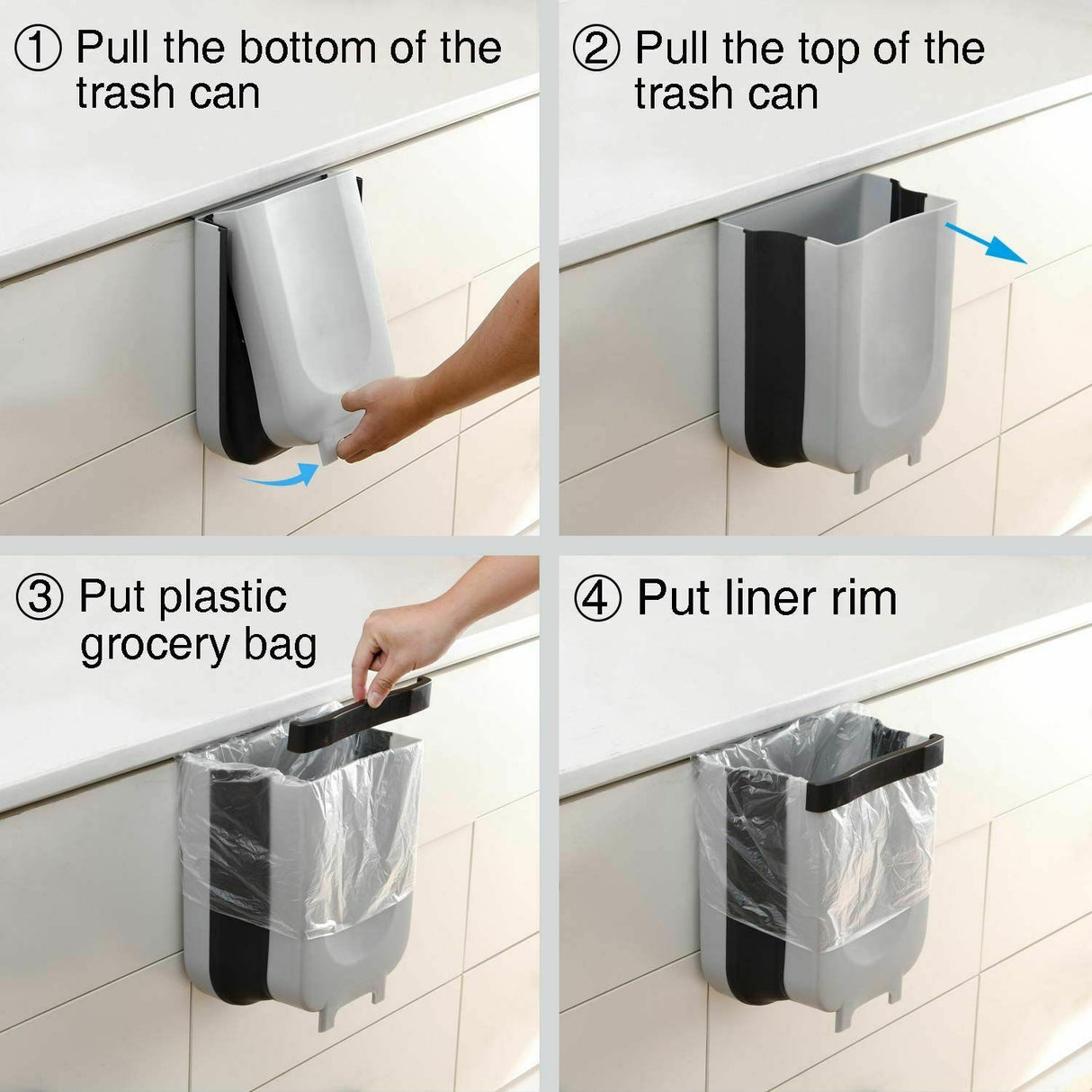 ① Pull the bottom of the trash can

② Pull the top of the trash can

③ Put plastic grocery bag

④ Put liner rim